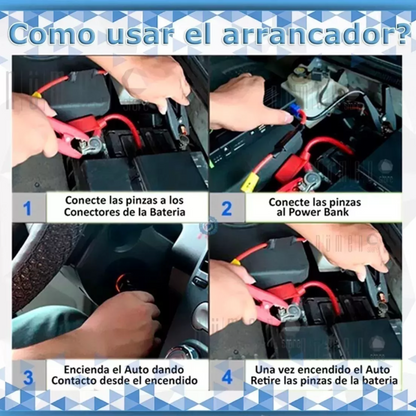 Como usar el arrancador?

1 Conecte las pinzas a los Conectores de la Bateria

2 Conecte las pinzas al Power Bank

3 Encienda el Auto dando Contacto desde el encendido

4 Una vez encendido el Auto Retire las pinzas de la bateria